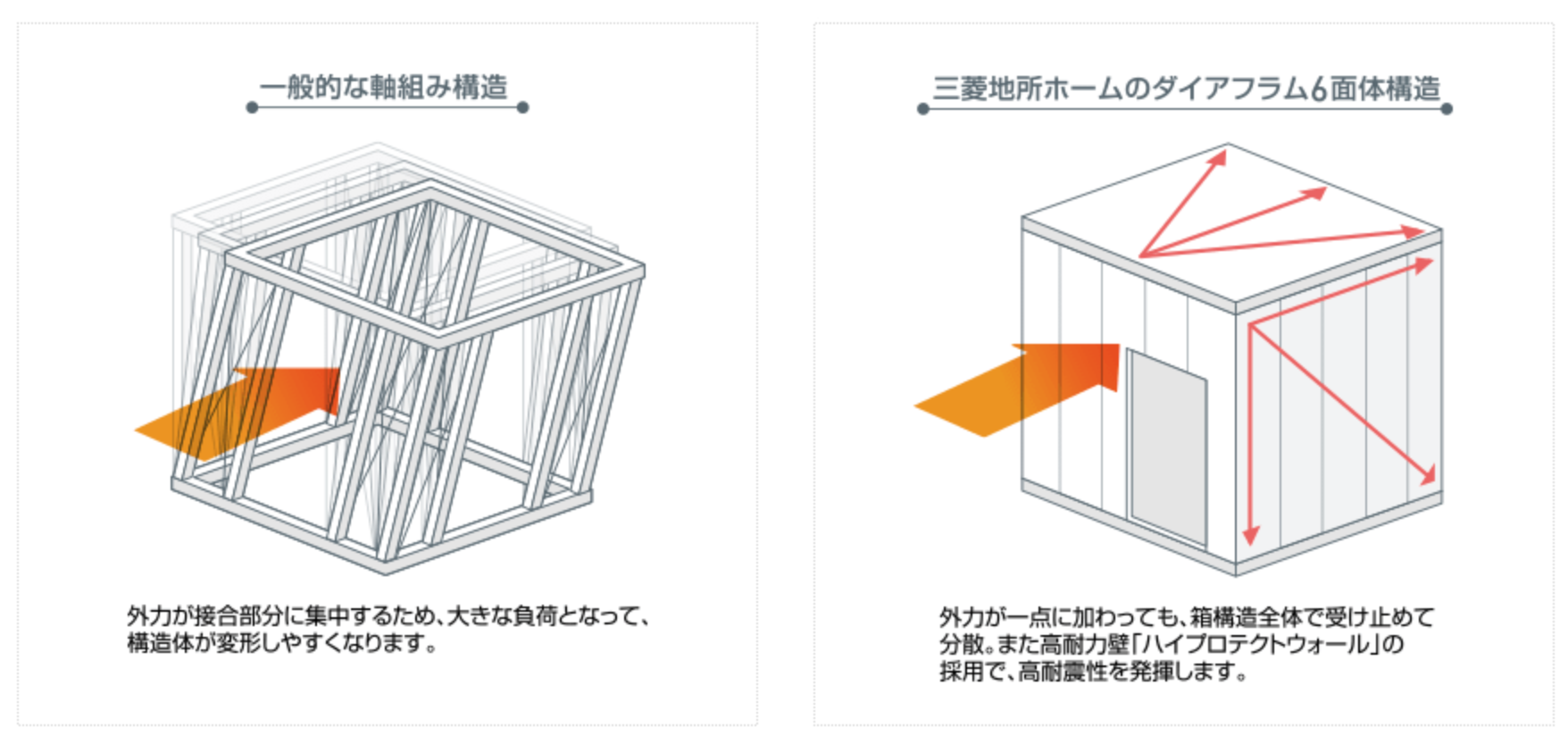 一般的な軸組み構造

外力が接合部分に集中するため、大きな負荷となって、構造体が変形しやすくなります。

三菱地所ホームのダイアフラム6面体構造

外力が一点に加わっても、箱構造全体で受け止めて分散。また高耐力壁「ハイプロテクトウォール」の採用で、高耐震性を発揮します。